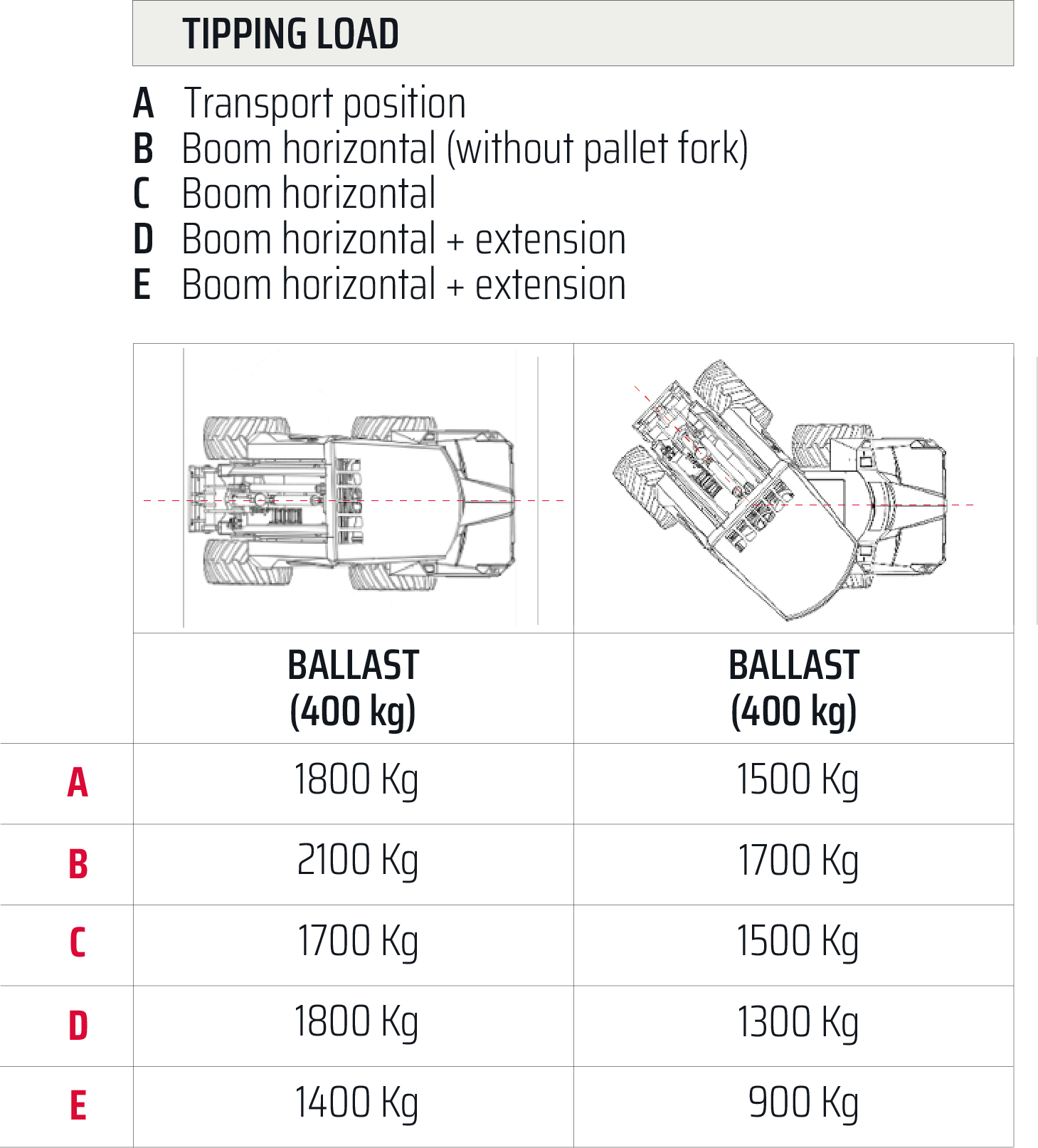 TIPPING LOAD

A Transport position
B Boom horizontal (without pallet fork)
C Boom horizontal
D Boom horizontal + extension
E Boom horizontal + extension

| | BALLAST (400 kg) | BALLAST (400 kg) |
|---|---|---|
| A | 1800 Kg | 1500 Kg |
| B | 2100 Kg | 1700 Kg |
| C | 1700 Kg | 1500 Kg |
| D | 1800 Kg | 1300 Kg |
| E | 1400 Kg | 900 Kg |