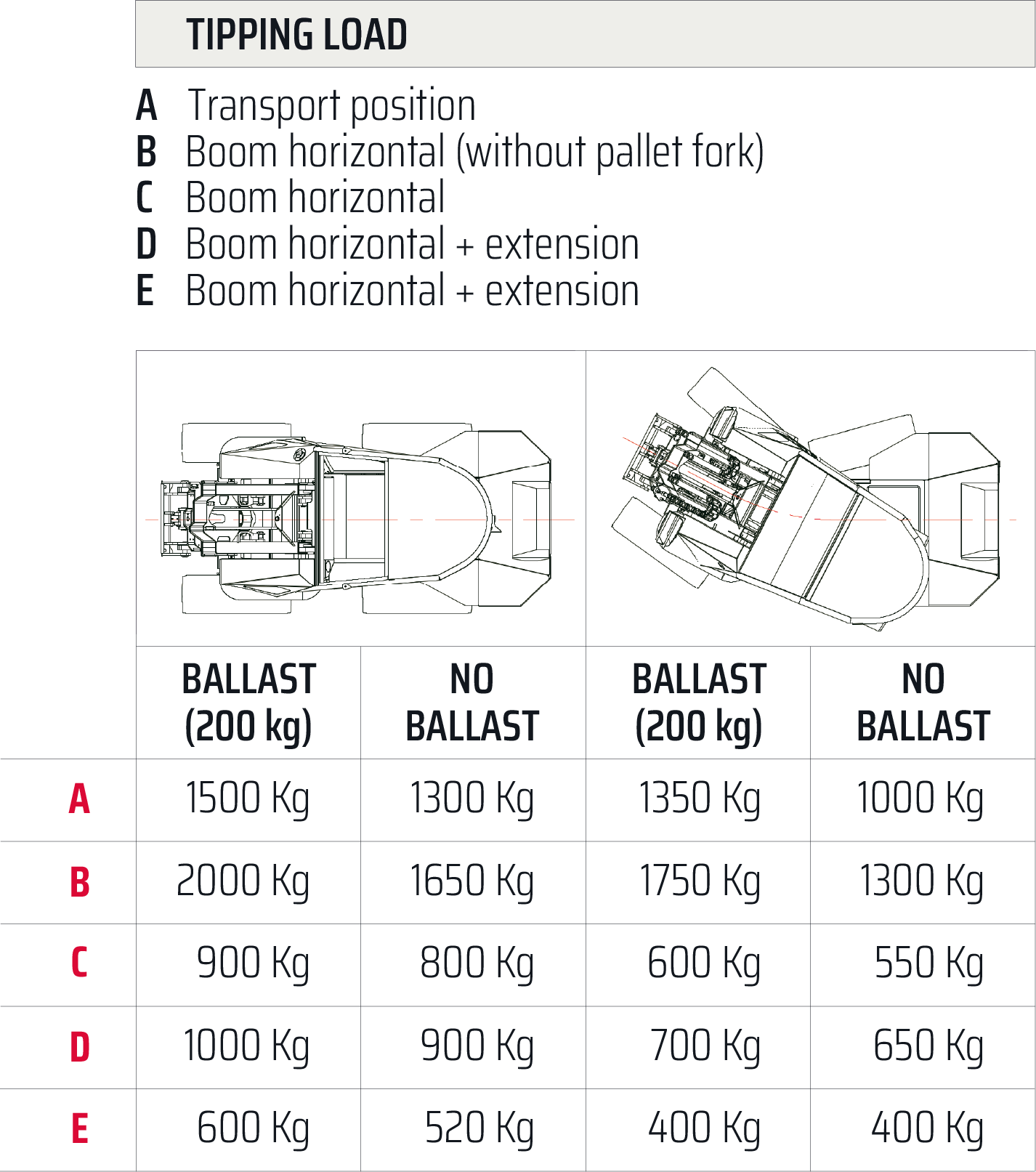 TIPPING LOAD

A Transport position
B Boom horizontal (without pallet fork)
C Boom horizontal
D Boom horizontal + extension
E Boom horizontal + extension

| | BALLAST (200 kg) | NO BALLAST | BALLAST (200 kg) | NO BALLAST |
|---|---|---|---|---|
| A | 1500 Kg | 1300 Kg | 1350 Kg | 1000 Kg |
| B | 2000 Kg | 1650 Kg | 1750 Kg | 1300 Kg |
| C | 900 Kg | 800 Kg | 600 Kg | 550 Kg |
| D | 1000 Kg | 900 Kg | 700 Kg | 650 Kg |
| E | 600 Kg | 520 Kg | 400 Kg | 400 Kg |