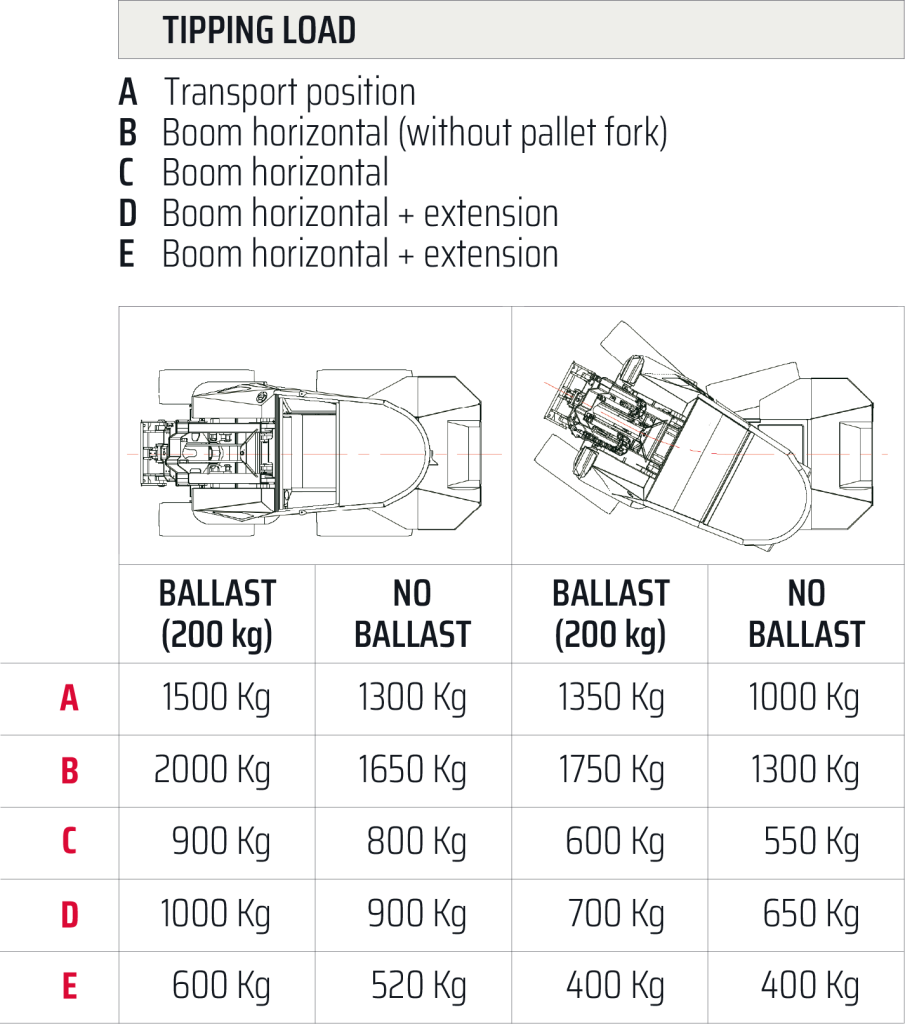 TIPPING LOAD

A Transport position
B Boom horizontal (without pallet fork)
C Boom horizontal
D Boom horizontal + extension
E Boom horizontal + extension

| | BALLAST (200 kg) | NO BALLAST | BALLAST (200 kg) | NO BALLAST |
|---|---|---|---|---|
| A | 1500 Kg | 1300 Kg | 1350 Kg | 1000 Kg |
| B | 2000 Kg | 1650 Kg | 1750 Kg | 1300 Kg |
| C | 900 Kg | 800 Kg | 600 Kg | 550 Kg |
| D | 1000 Kg | 900 Kg | 700 Kg | 650 Kg |
| E | 600 Kg | 520 Kg | 400 Kg | 400 Kg |