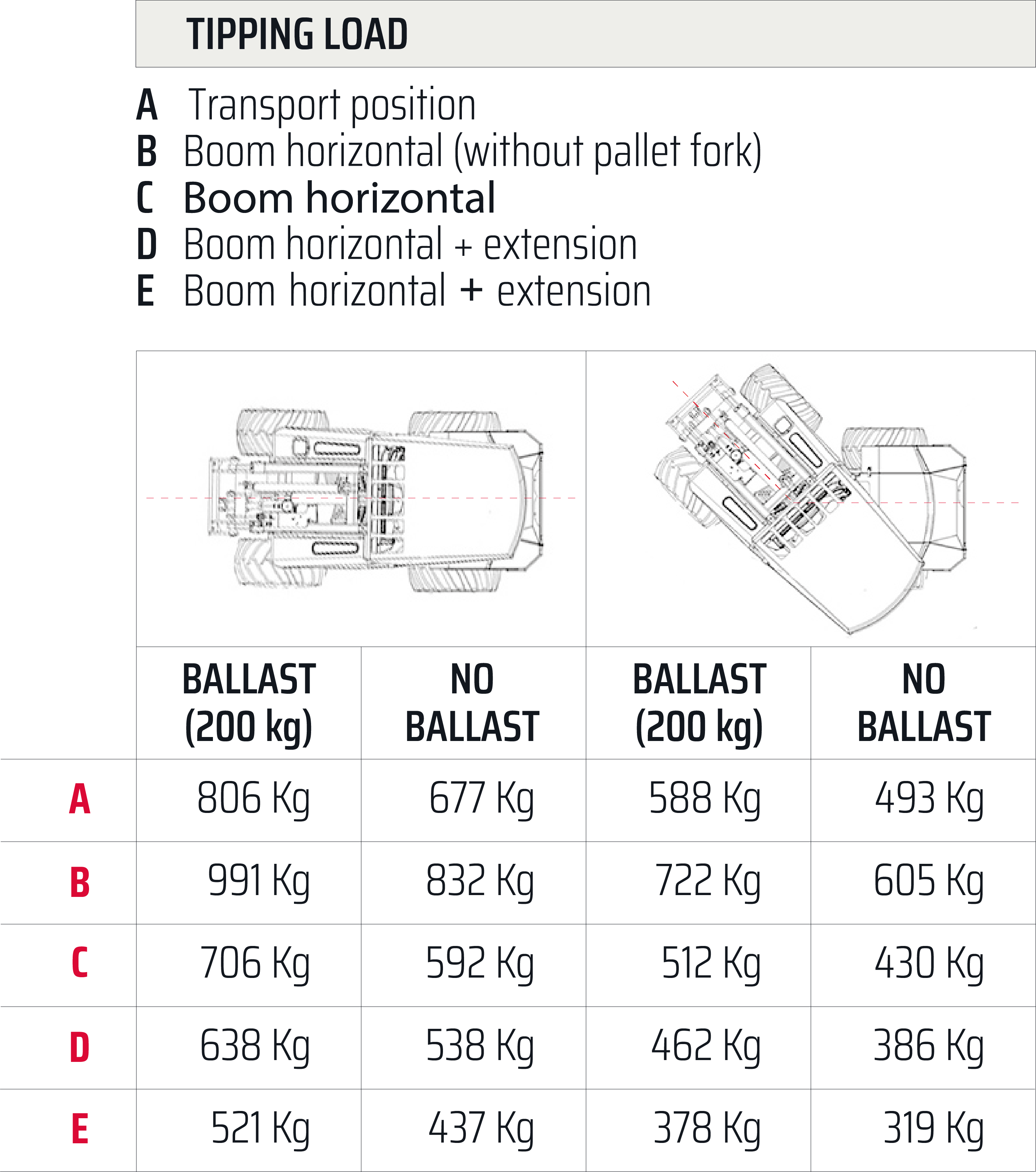 TIPPING LOAD

A Transport position
B Boom horizontal (without pallet fork)
C Boom horizontal
D Boom horizontal + extension
E Boom horizontal + extension

| | BALLAST (200 kg) | NO BALLAST | BALLAST (200 kg) | NO BALLAST |
|---|---|---|---|---|
| A | 806 Kg | 677 Kg | 588 Kg | 493 Kg |
| B | 991 Kg | 832 Kg | 722 Kg | 605 Kg |
| C | 706 Kg | 592 Kg | 512 Kg | 430 Kg |
| D | 638 Kg | 538 Kg | 462 Kg | 386 Kg |
| E | 521 Kg | 437 Kg | 378 Kg | 319 Kg |